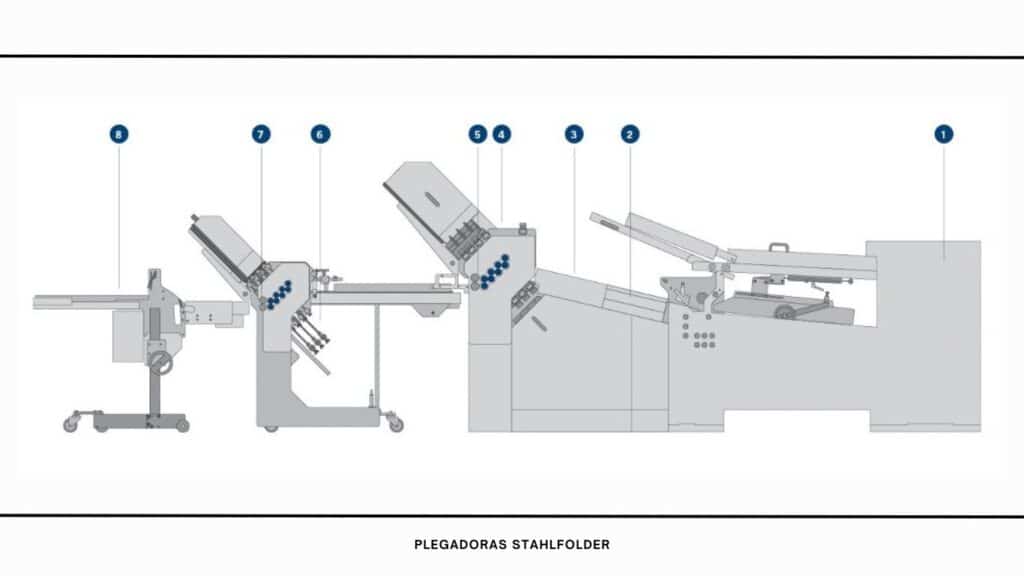 8
7
6
5
4
3
2
1

PLEGADORAS STAHLFOLDER